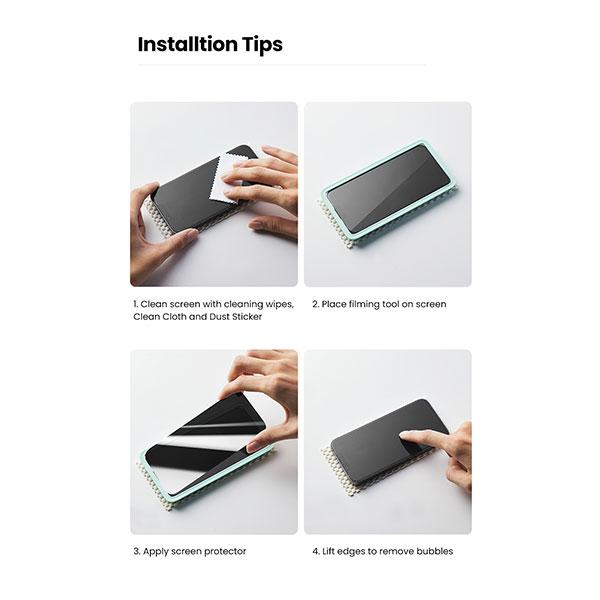 Installtion Tips

1. Clean screen with cleaning wipes, Clean Cloth and Dust Sticker

2. Place filming tool on screen

3. Apply screen protector

4. Lift edges to remove bubbles